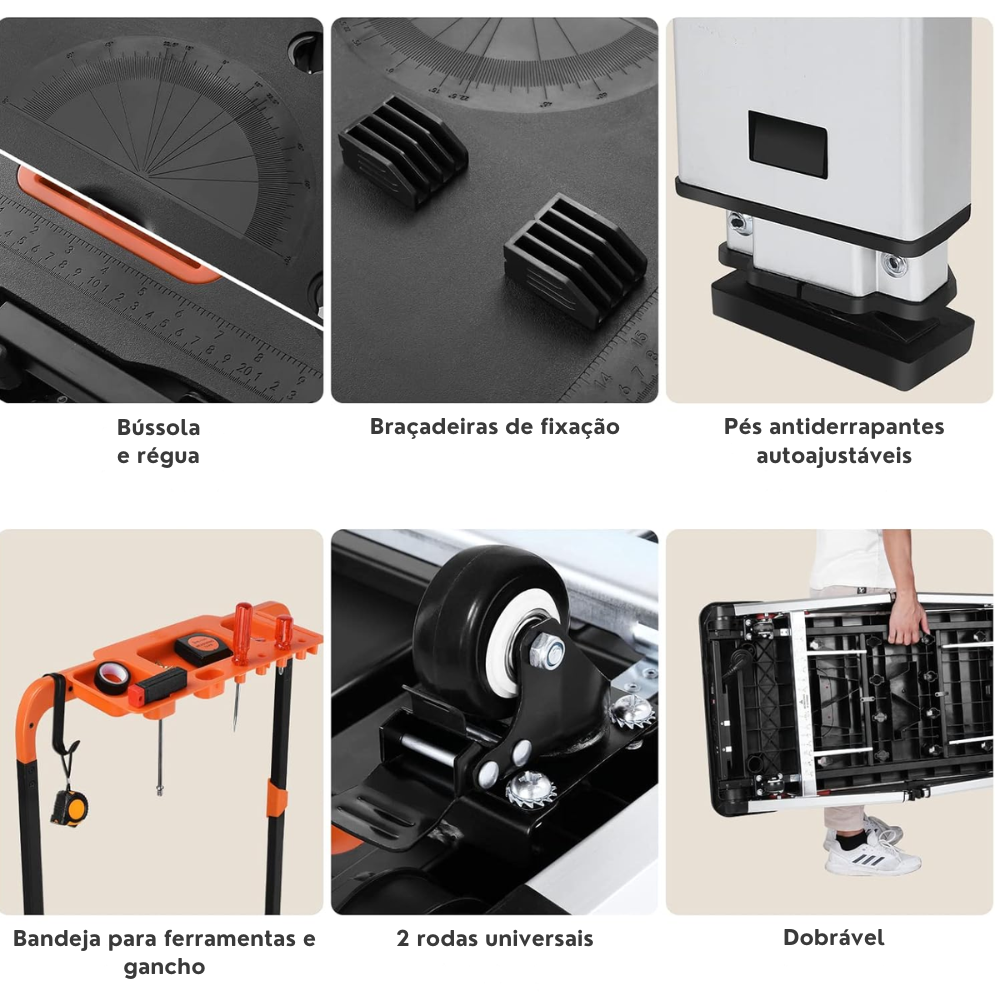 Bússola
e régua

Braçadeiras de fixação

Pés antiderrapantes
autoajustáveis

Bandeja para ferramentas e
gancho

2 rodas universais

Dobrável