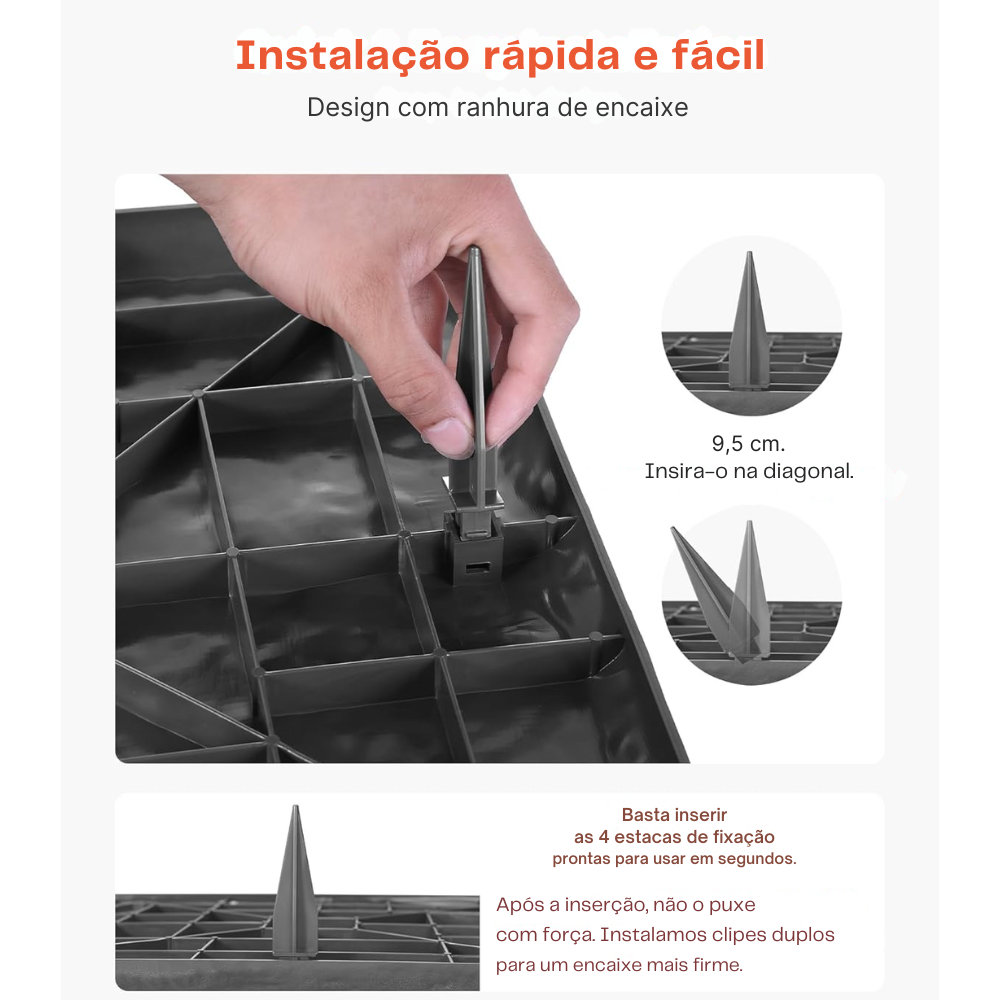 Instalação rápida e fácil

Design com ranhura de encaixe

9,5 cm.
Insira-o na diagonal.

Basta inserir
as 4 estacas de fixação
prontas para usar em segundos.

Após a inserção, não o puxe com força. Instalamos clipes duplos para um encaixe mais firme.