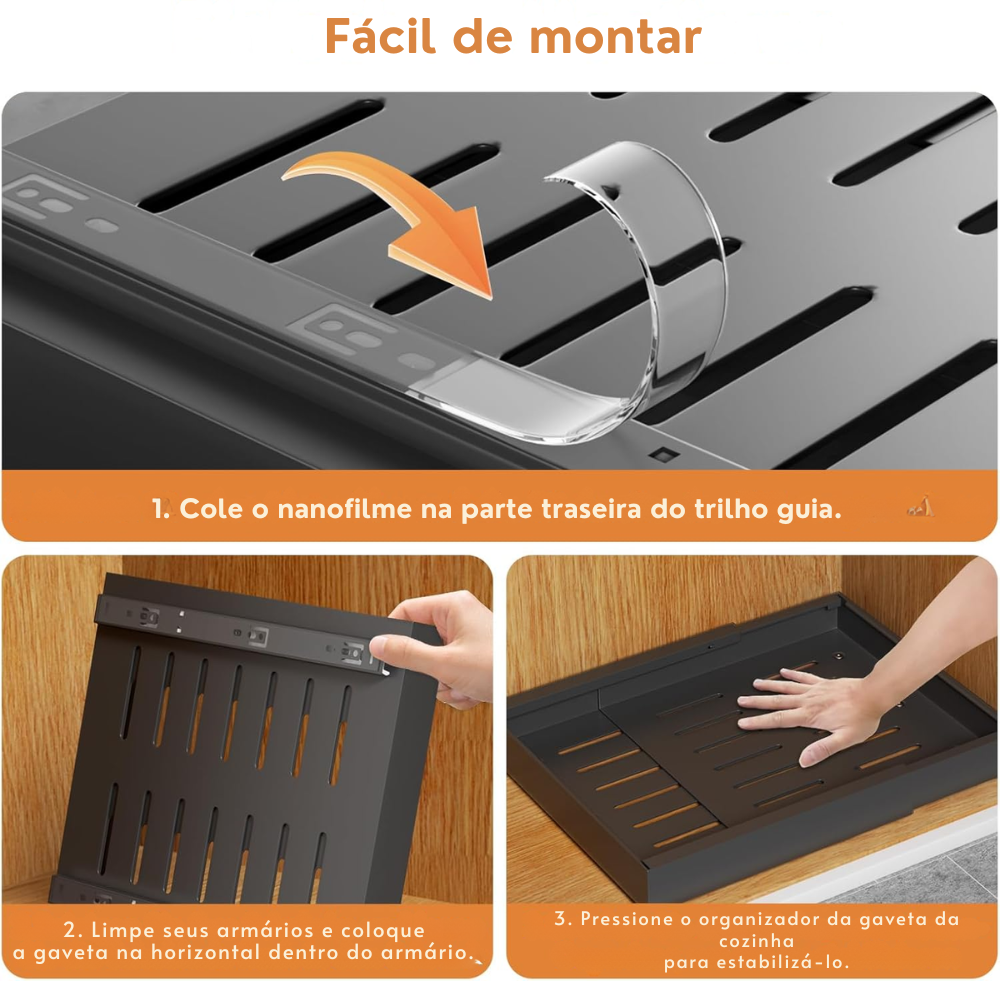 Fácil de montar

1. Cole o nanofilme na parte traseira do trilho guia.

2. Limpe seus armários e coloque a gaveta na horizontal dentro do armário.

3. Pressione o organizador da gaveta da cozinha para estabilizá-lo.